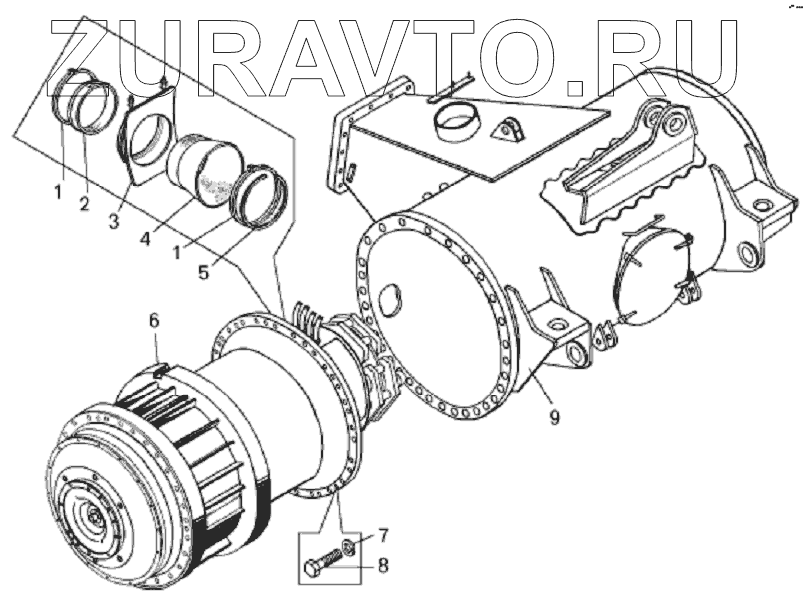 ZURAVTO.RU

1
2
3
4
1
5
6
9
7
8