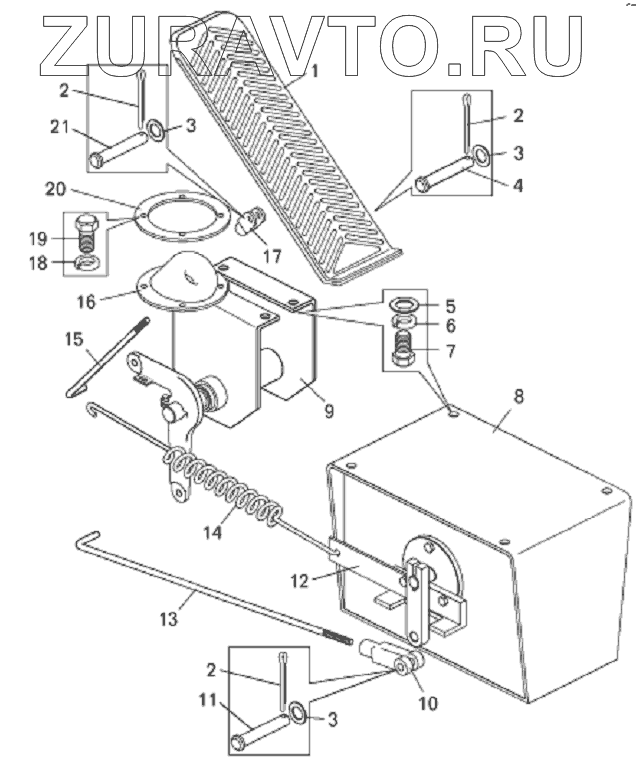 ZURAVTO.RU

1
2
21
3
2
3
4
20
19
18
17
16
5
6
7
15
9
8
14
12
13
2
11
3
10