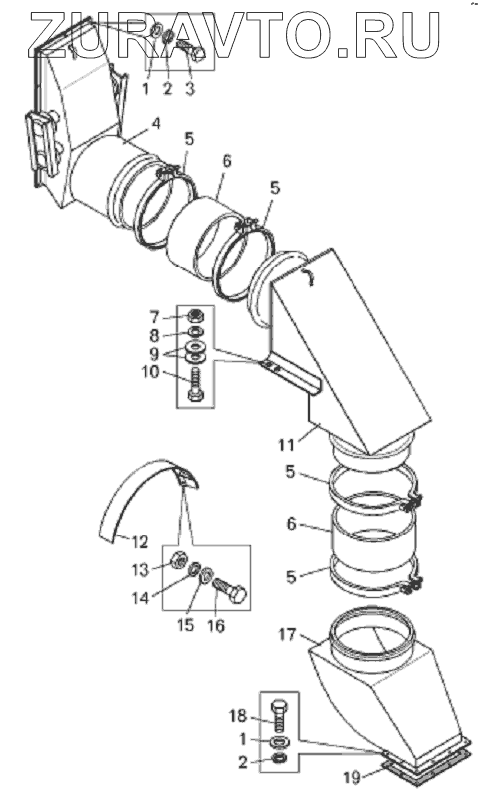 ZURAVTO.RU

1 2 3
4
5
6
5
7
8
9
10
11
5
6
5
12
13
14
15
16
17
18
1
2
19