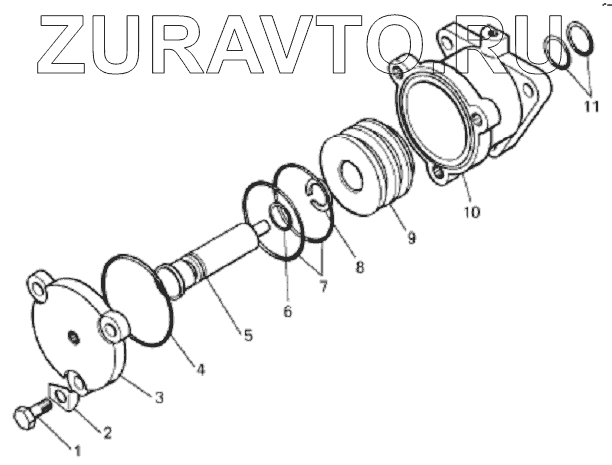 ZURAVTO.RU

11

10

9

8

7

6

5

4

3

2

1