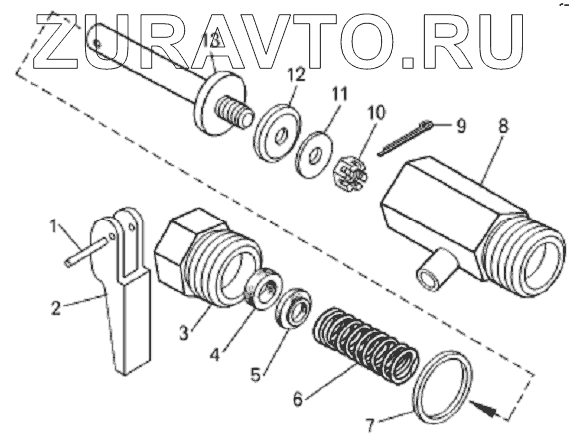 ZURAVTO.RU

13
12
11
10
9
8
1
2
3
4
5
6
7