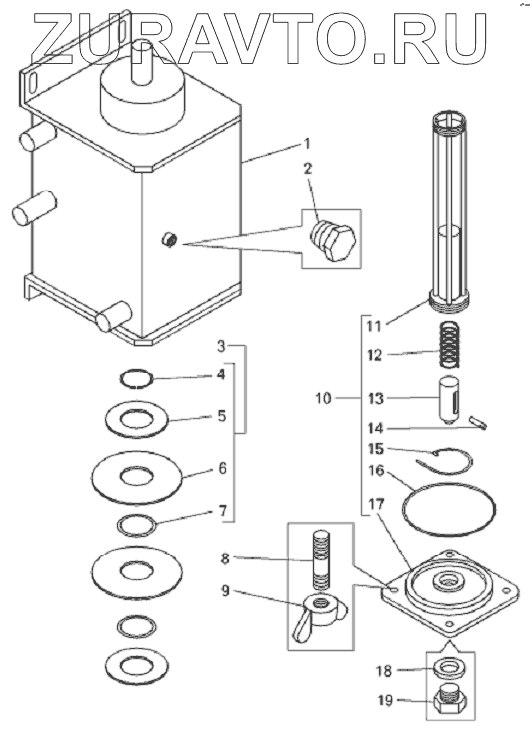 ZURAVTO.RU

1
2
3
4
5
6
7
8
9
10
11
12
13
14
15
16
17
18
19