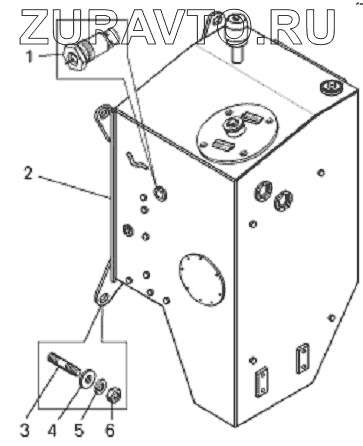 ZURAVTO.RU

1

2

3 4 5 6