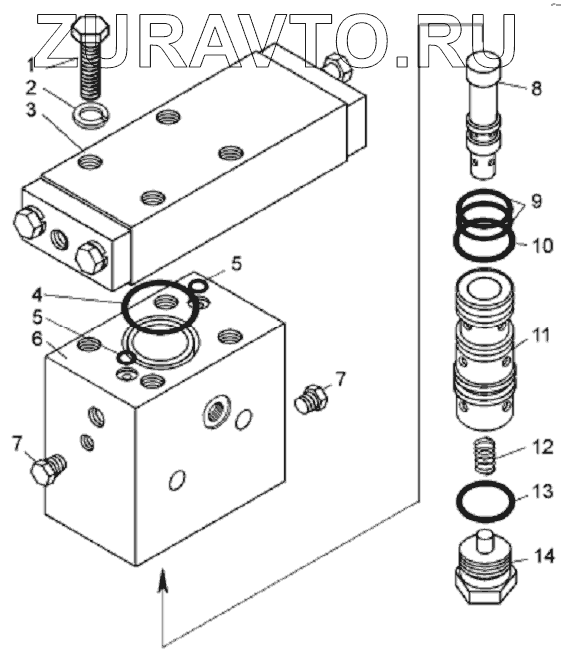 ZURAVTO.RU

1
2
3
4
5
5
6
7
7
8
9
10
11
12
13
14