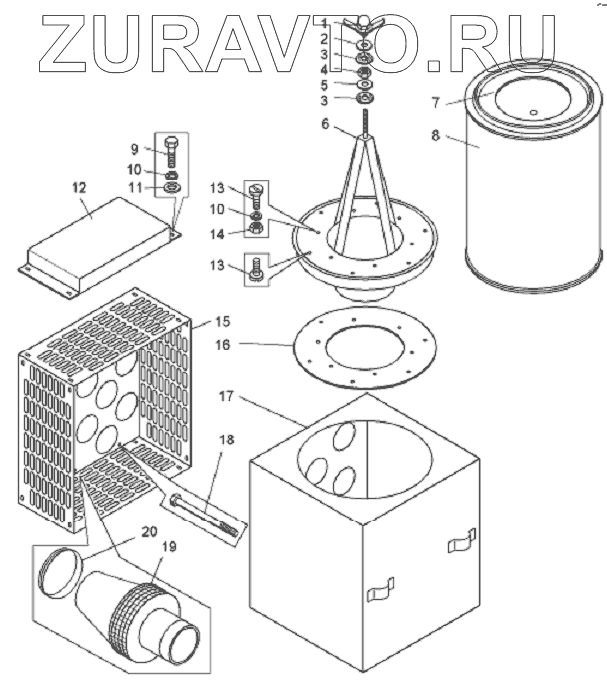 ZURAVTO.RU

1
2
3
4
5
3
6
7
8
9
10
11
12
13
10
14
13
15
16
17
18
20
19