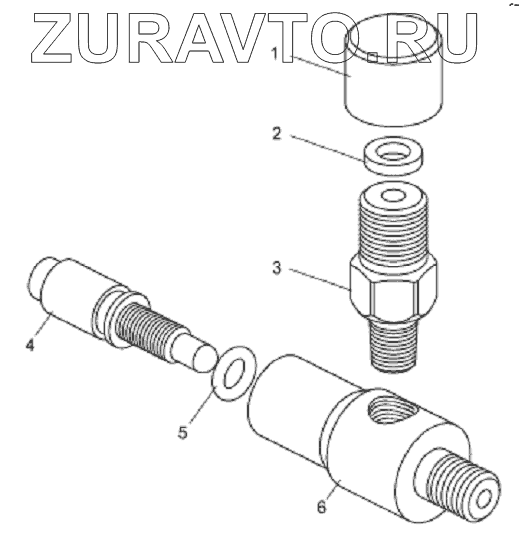 ZURAVTO.RU

1

2

3

4

5

6