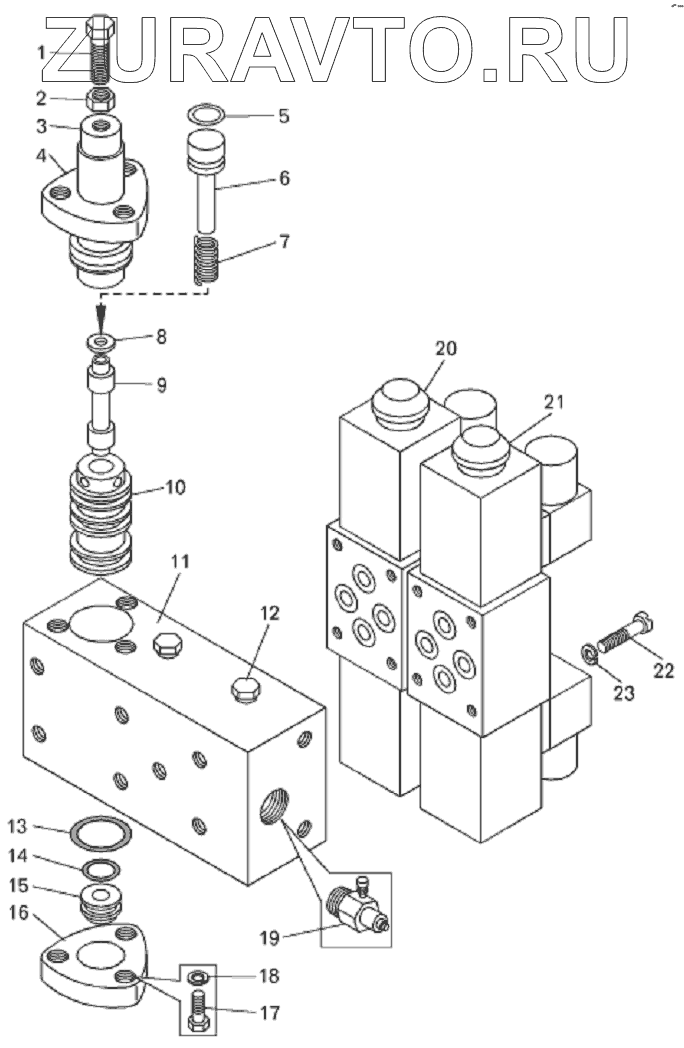 ZURAVTO.RU

1
2
3
4
5
6
7
8
9
10
11
12
13
14
15
16
17
18
19
20
21
22
23