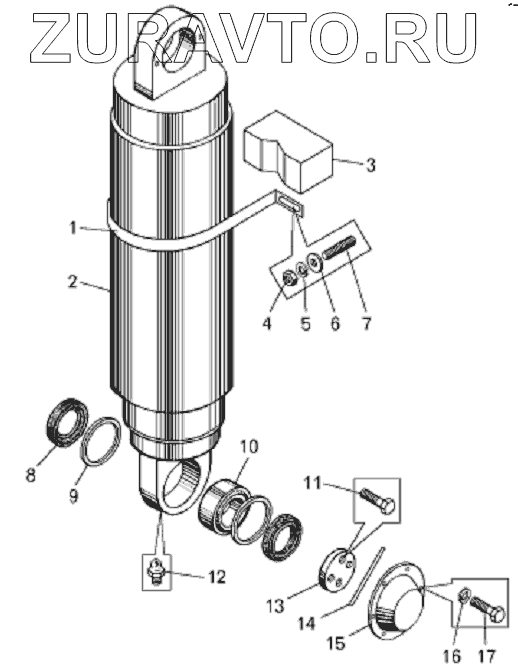 ZURAVTO.RU

3
1
2
4
5
6
7
8
9
10
11
12
13
14
15
16
17