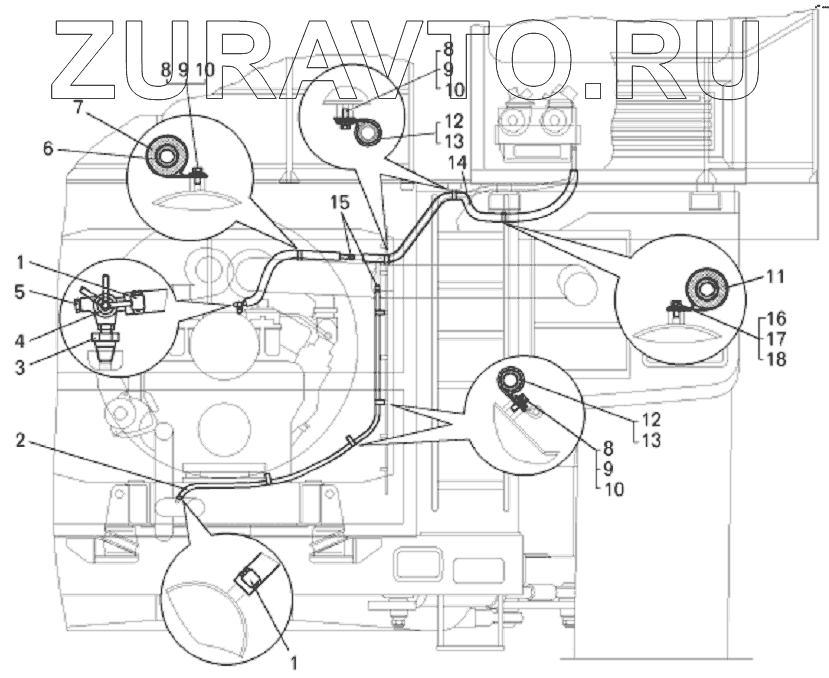 ZURAVTO.RU

8 9 10
7
6
8
9
10
12
13
14
15
1
5
4
3
11
16
17
18
12
13
8
9
10
2
1