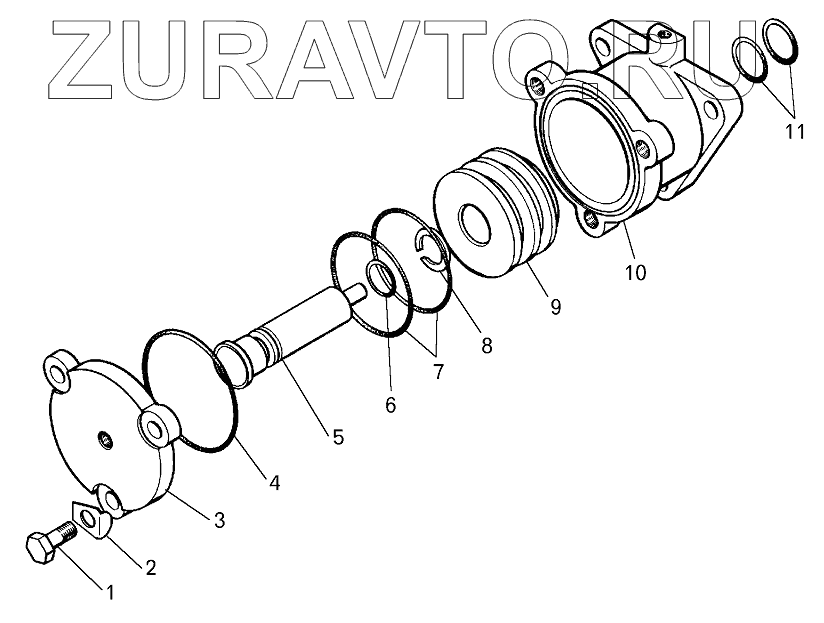 ZURAVTO.RU

11
10
9
8
7
6
5
4
3
2
1