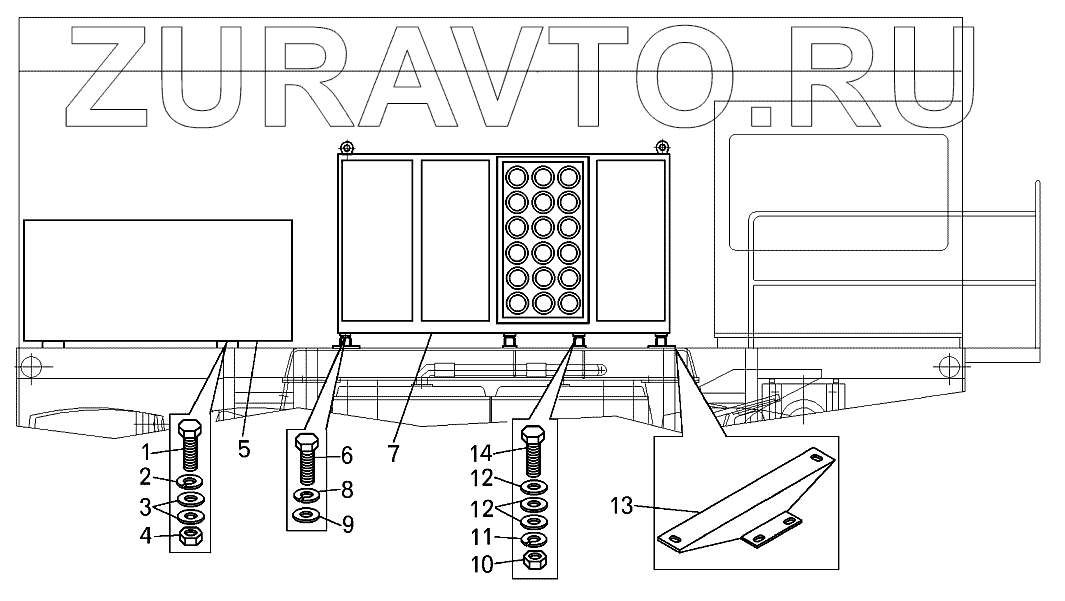 ZURAVTO.RU

1
2
3
4
5
6
8
9
7
14
12
12
11
10
13