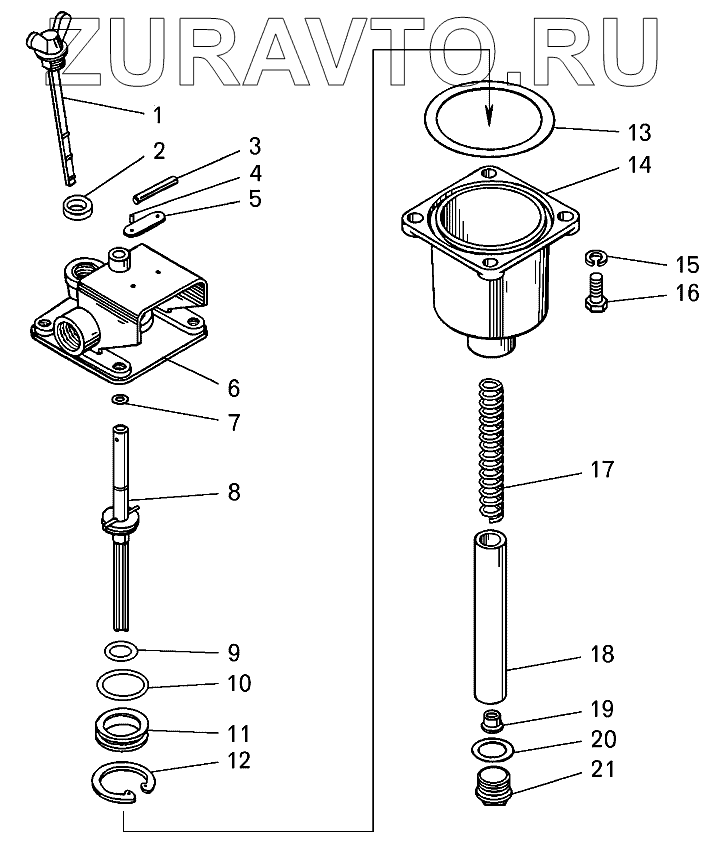 ZURAVTO.RU

1
2
3
4
5
6
7
8
9
10
11
12
13
14
15
16
17
18
19
20
21