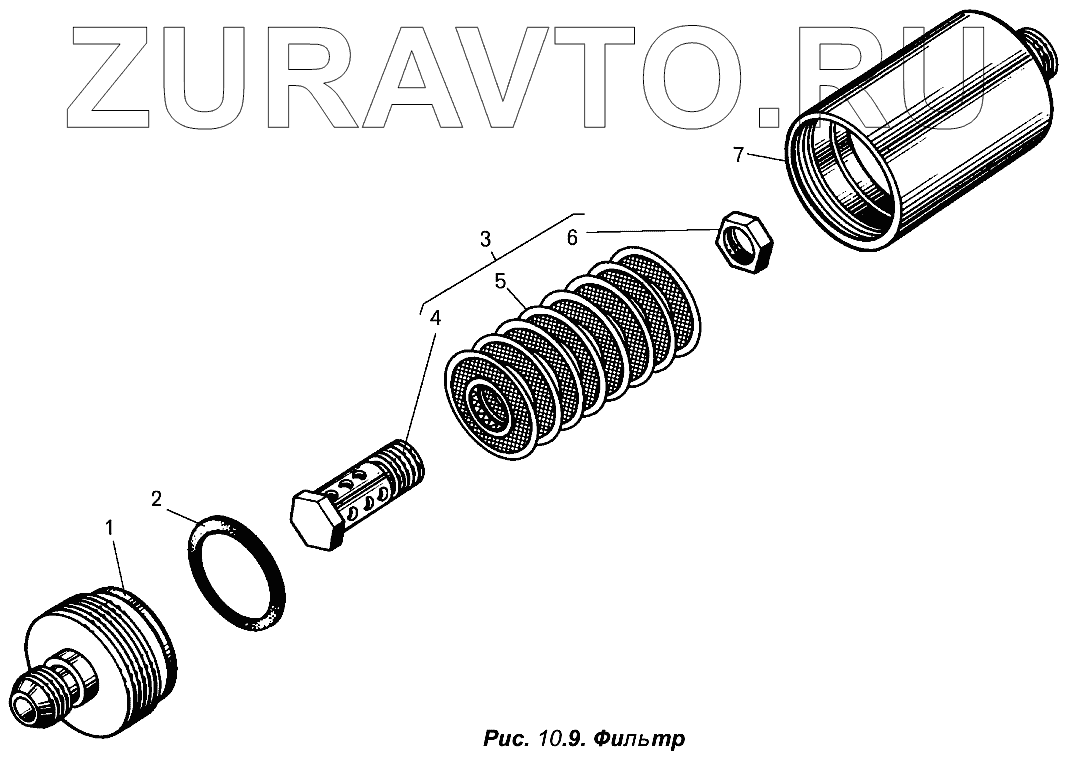 ZURAVTO.RU

7

3

6

5

4

2

1

Рис. 10.9. Фильтр