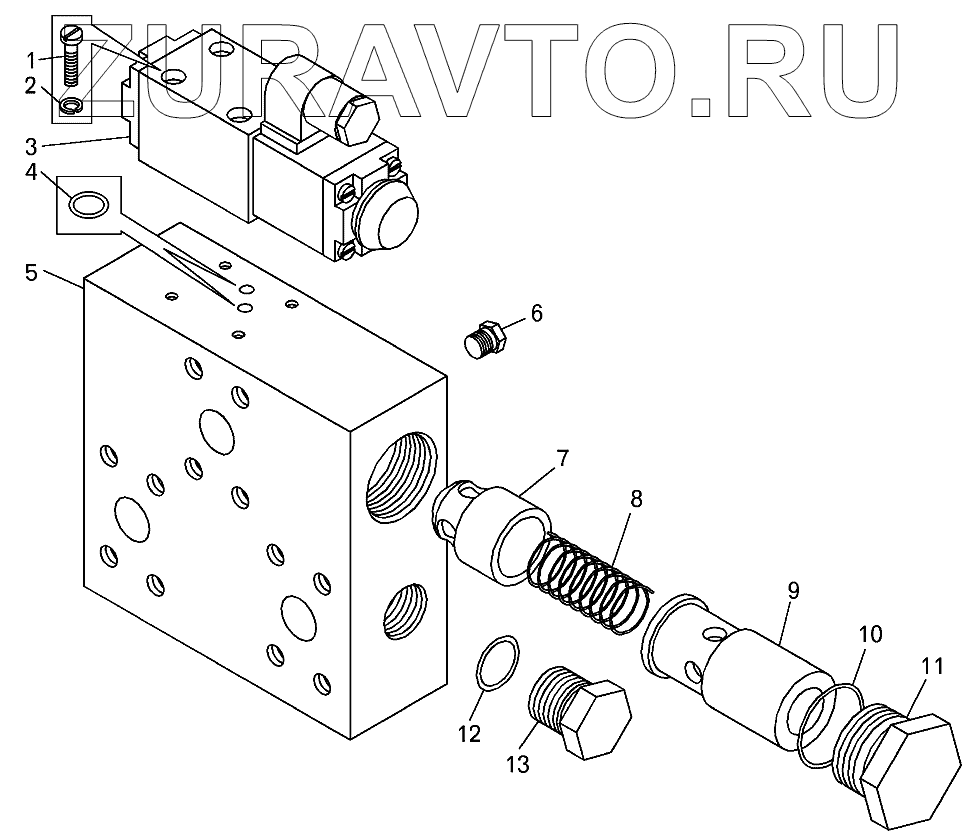 ZURAVTO.RU

1
2
3
4
5
6
7
8
9
10
11
12
13