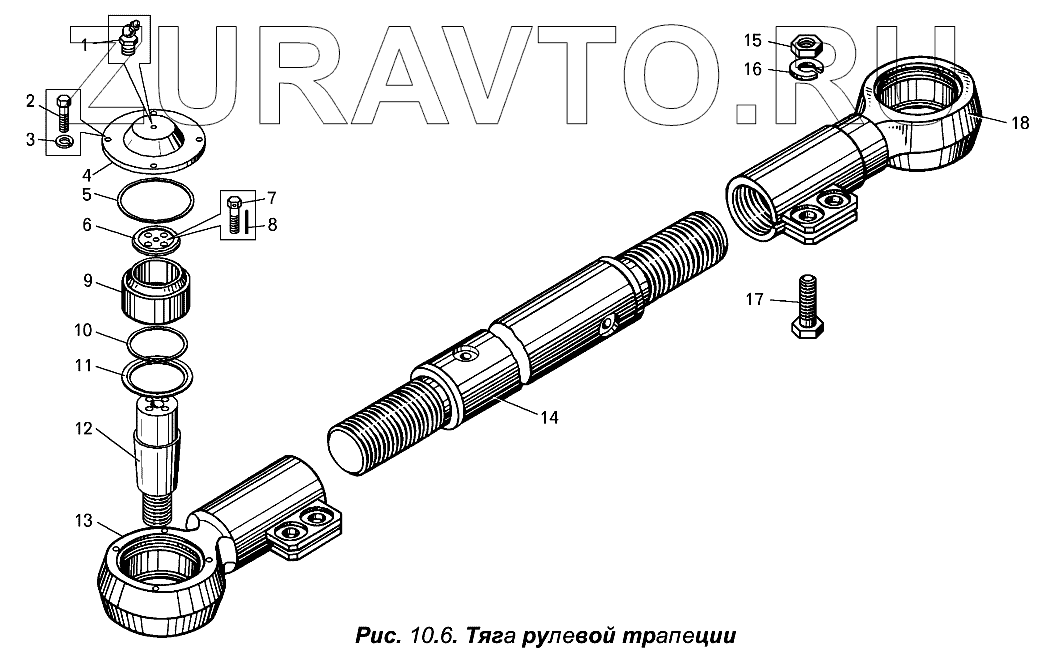 ZURAVTO.RU

1
2
3
4
5
6
7
8
9
10
11
12
13
14
15
16
17
18

Рис. 10.6. Тяга рулевой трапеции