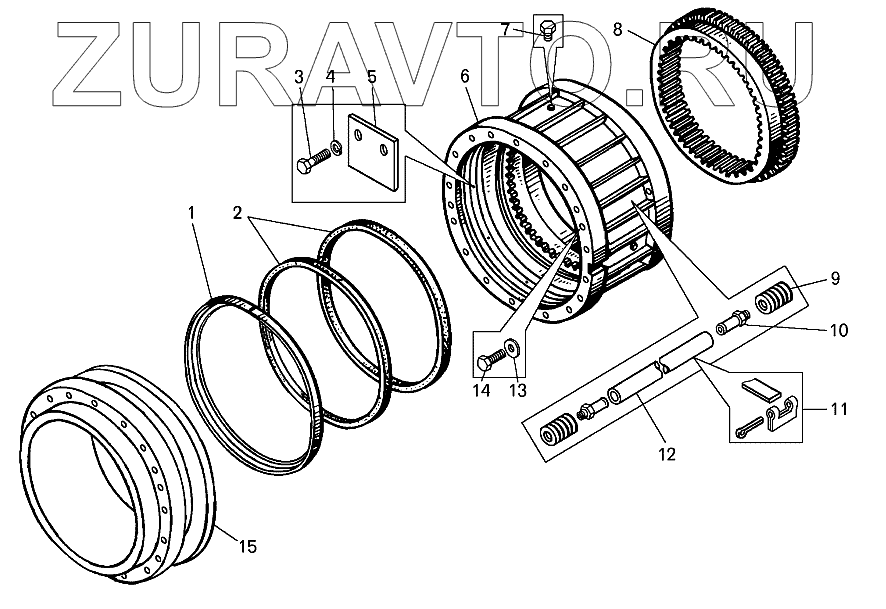 ZURAVTO.RU

7
8
3
4
5
6
1
2
9
10
14
13
11
12
15