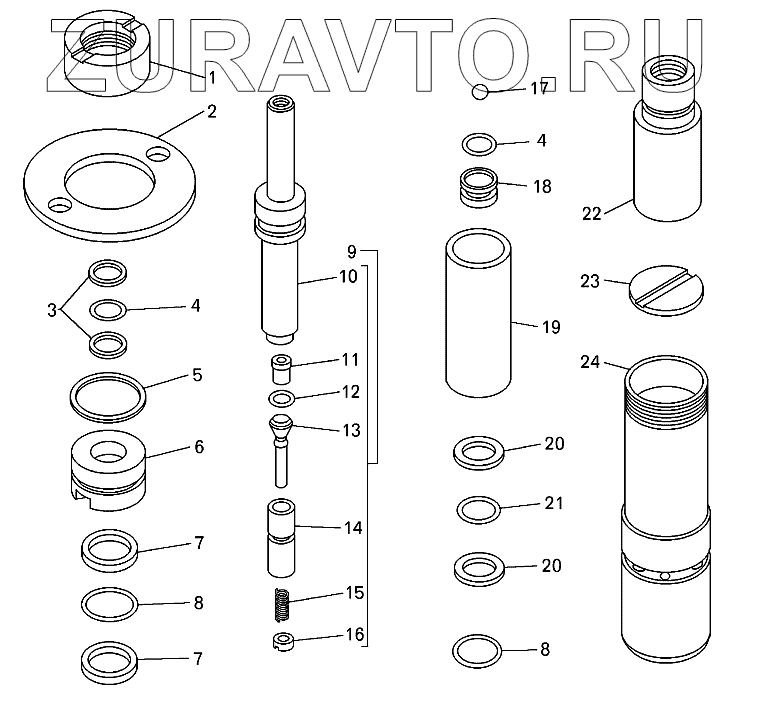 ZURAVTO.RU

1
2
3
4
5
6
7
8
7
9
10
11
12
13
14
15
16
17
4
18
19
20
21
20
8
22
23
24