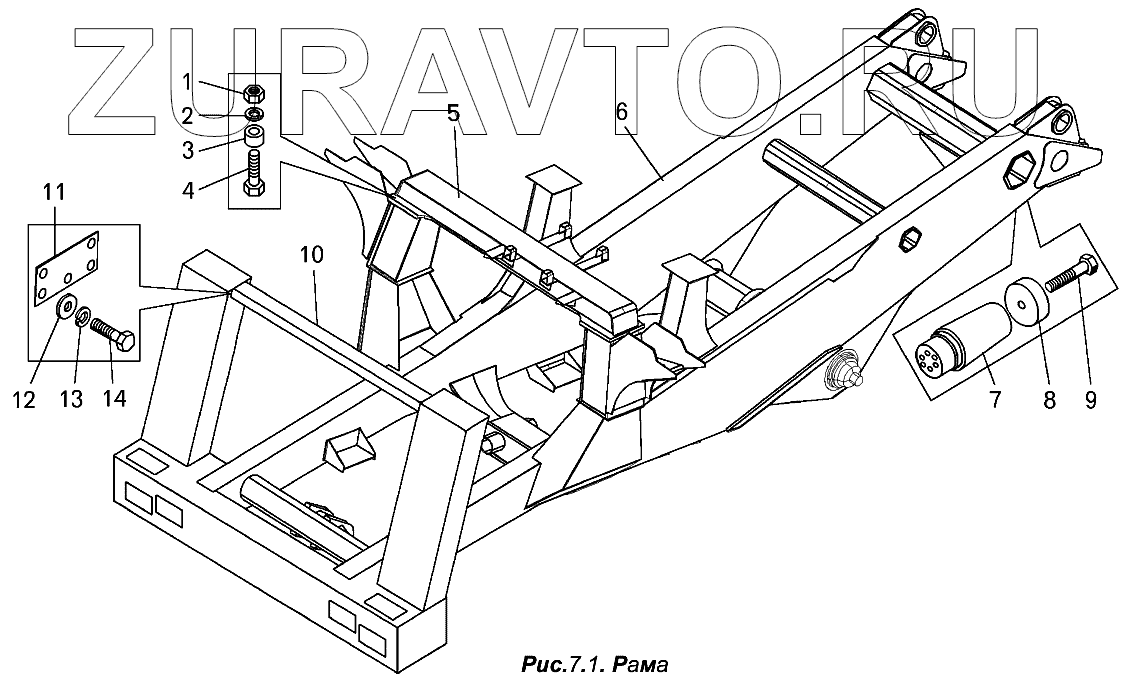 ZURAVTO.RU

1
2
3
4
5
6
11
10
12
13
14
7
8
9

Рис.7.1. Рама