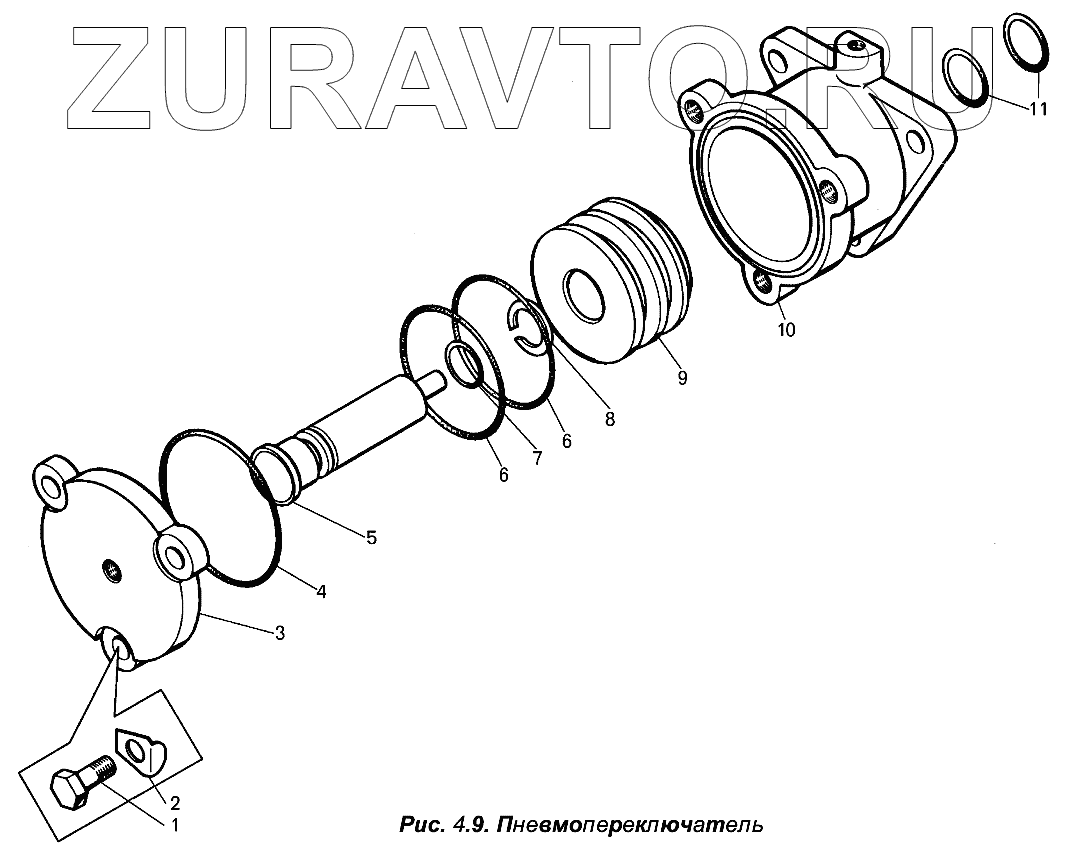 ZURAVTO.RU

11
10
9
8
6
7
6
5
4
3
2
1

Рис. 4.9. Пневмопереключатель