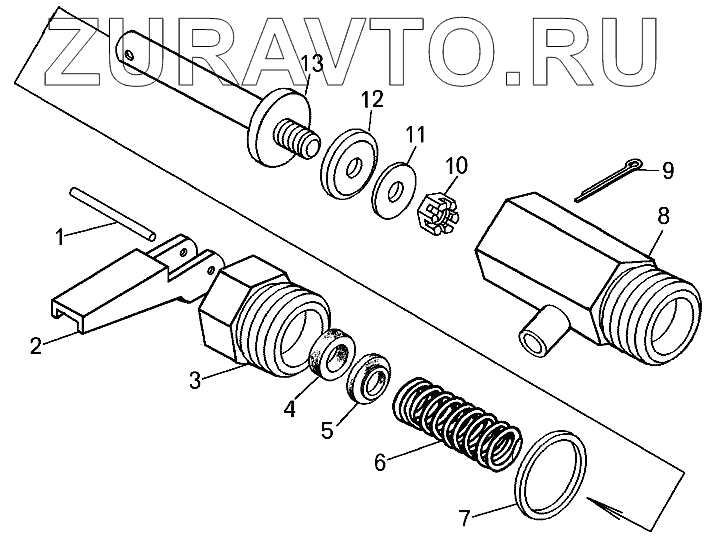 ZURAVTO.RU

13
12
11
10
9
8
1
2
3
4
5
6
7