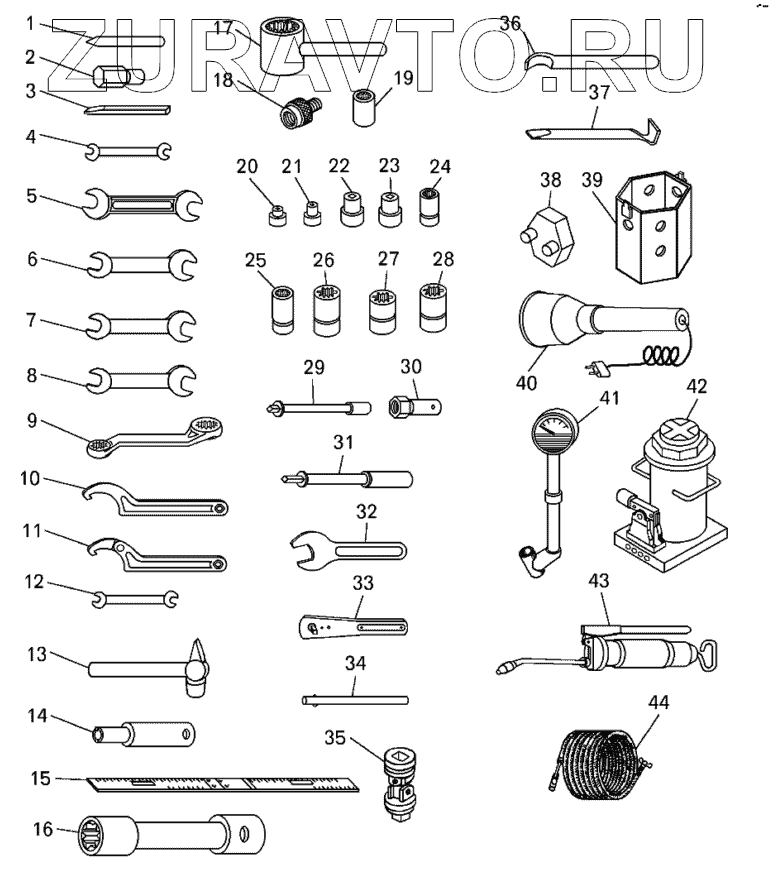 ZURAVTO.RU

1
2
3
4
5
6
7
8
9
10
11
12
13
14
15
16
17
18
19
20
21
22
23
24
25
26
27
28
29
30
31
32
33
34
35
36
37
38
39
40
41
42
43
44