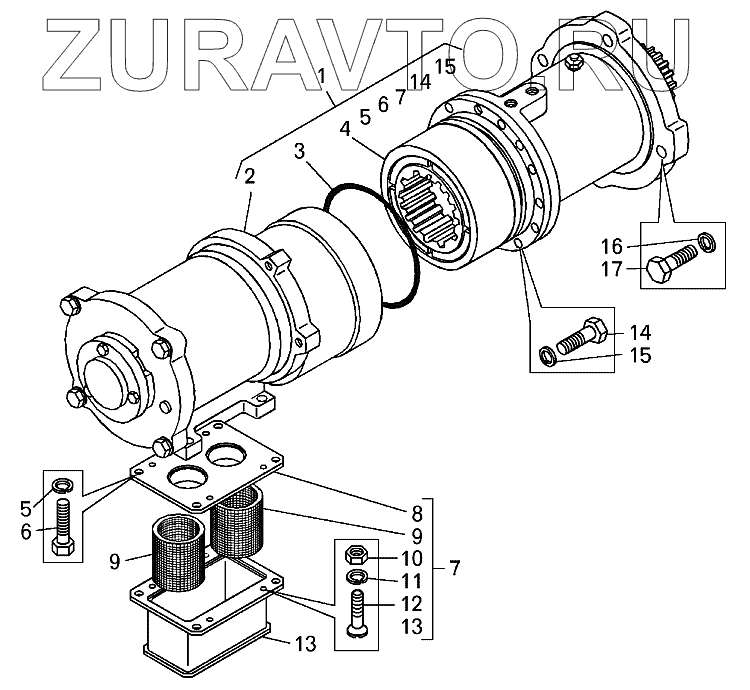 ZURAVTO.RU

1
15
14
7
6
5
4
3
2
16
17
14
15
5
6
8
9
9
10
11
12
13
7
13