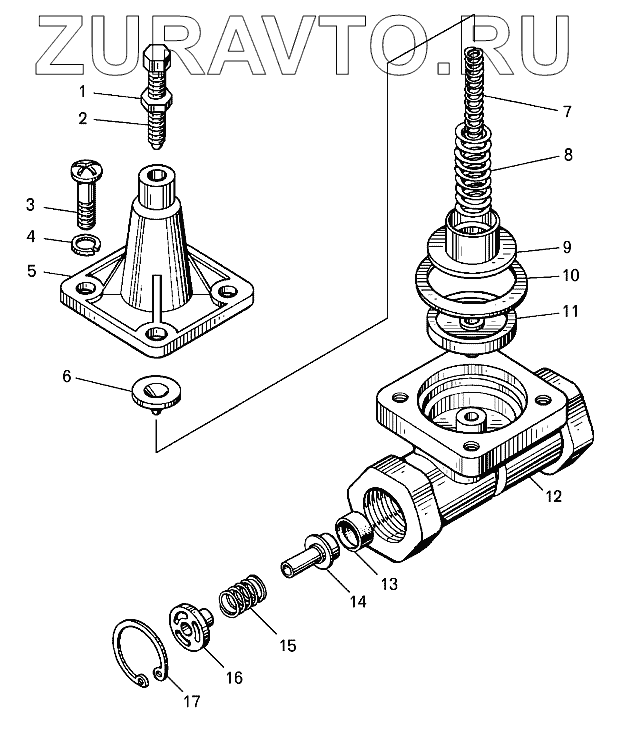 ZURAVTO.RU

1
2
3
4
5
6
7
8
9
10
11
12
13
14
15
16
17