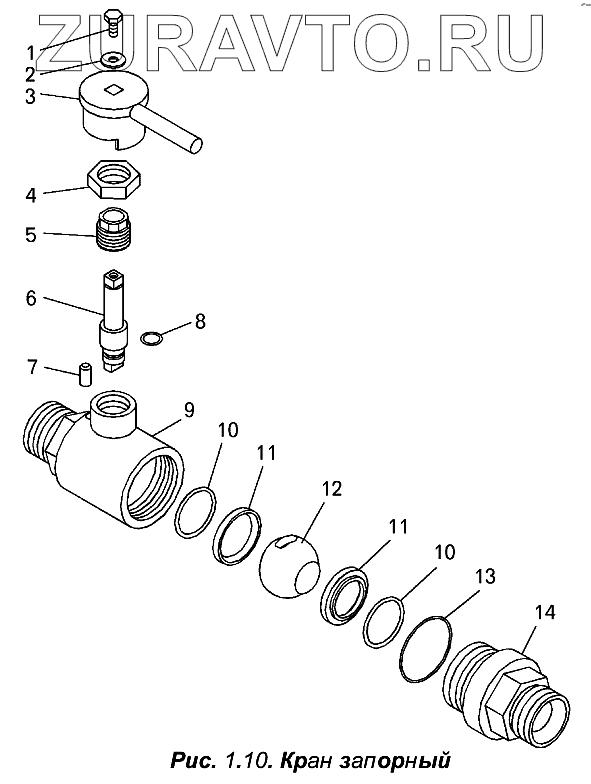 ZURAVTO.RU

1
2
3
4
5
6
8
7
9
10
11
12
11
10
13
14

Рис. 1.10. Кран запорный