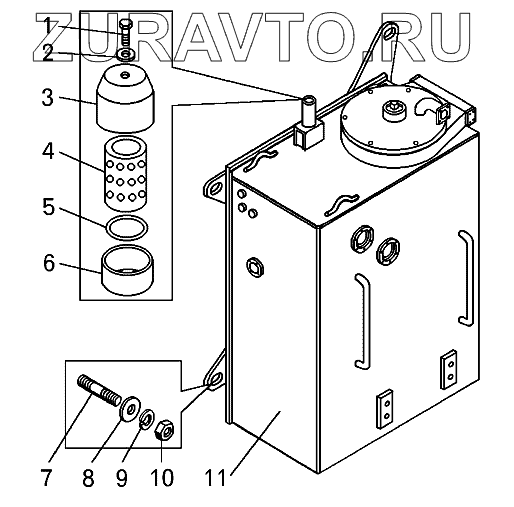 ZURAVTO.RU

1
2
3
4
5
6
7
8
9
10
11