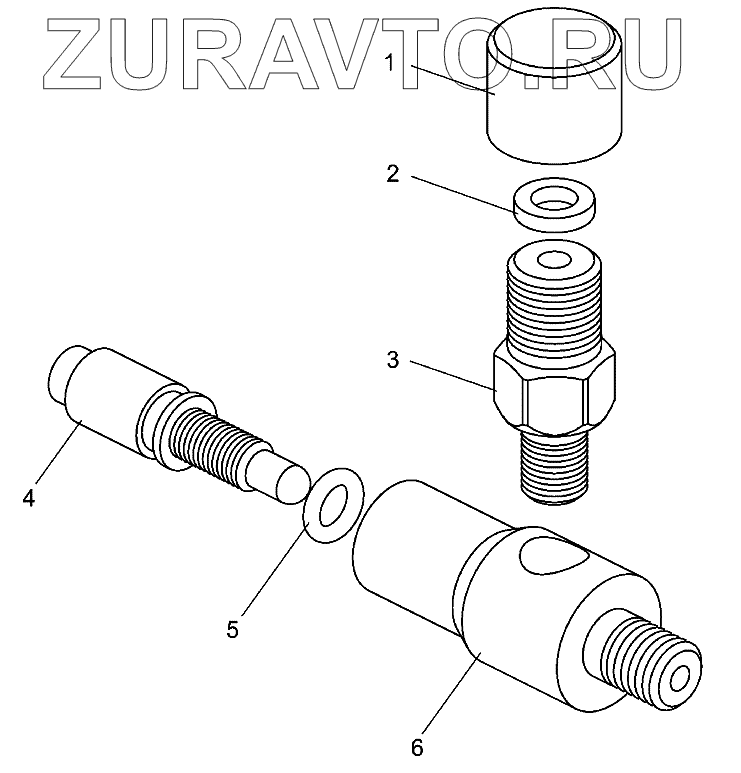 ZURAVTO.RU

1

2

3

4

5

6