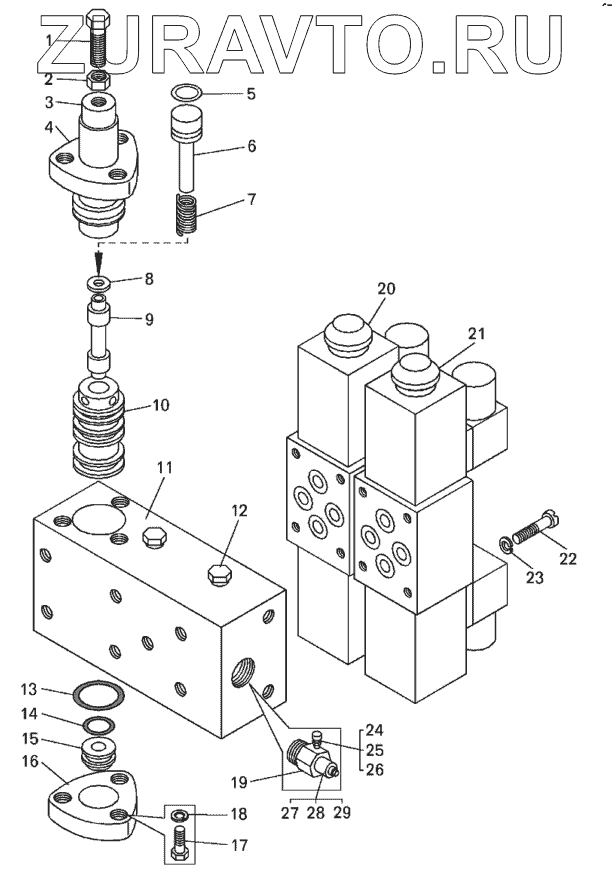 ZURAVTO.RU

1
2
3
4
5
6
7
8
9
10
11
12
13
14
15
16
17
18
19
20
21
22
23
24
25
26
27
28
29