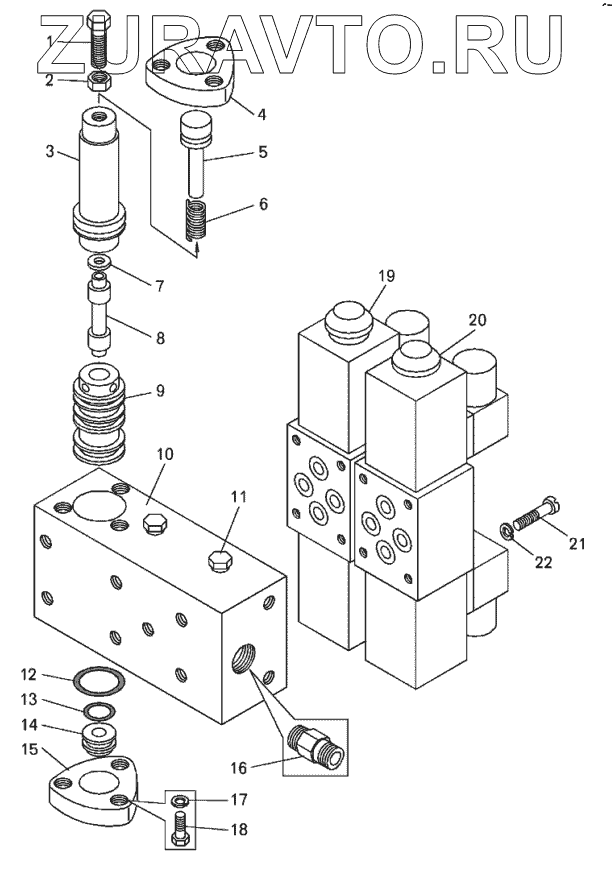 ZUPAVTO.RU

1
2
3
4
5
6
7
8
9
10
11
12
13
14
15
16
17
18
19
20
21
22