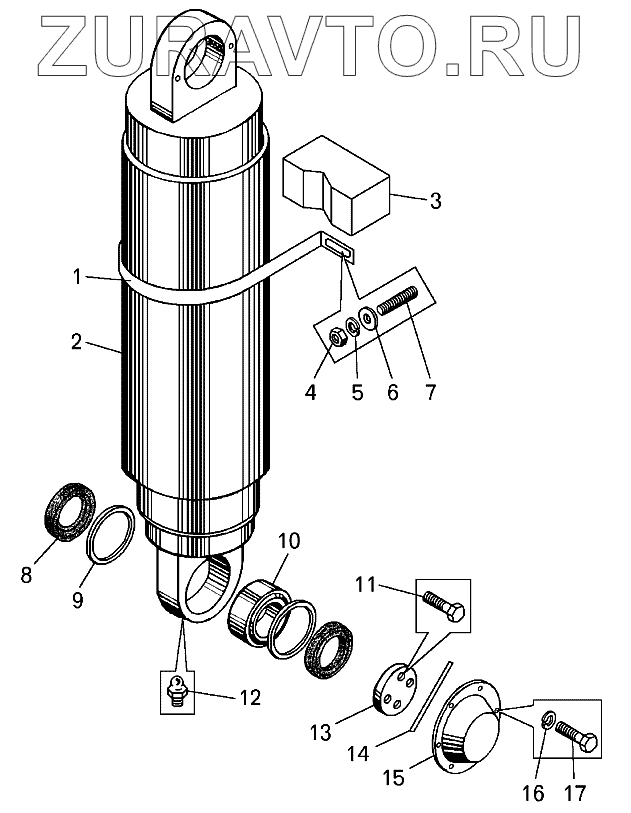 ZURAVTO.RU

3
1
2
4
5
6
7
8
9
10
11
12
13
14
15
16
17