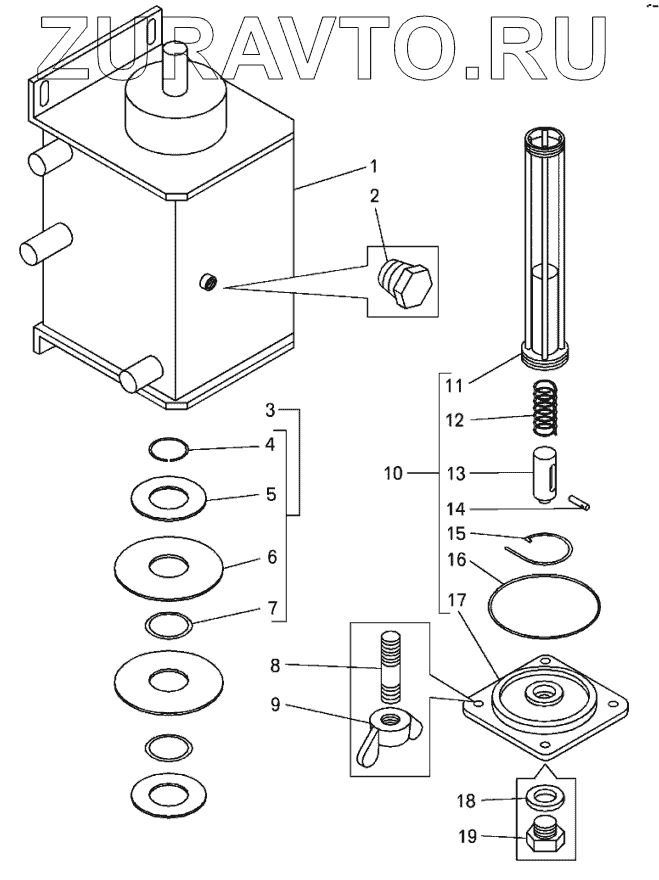 ZURAVTO.RU

1
2
3
4
5
6
7
8
9
10
11
12
13
14
15
16
17
18
19