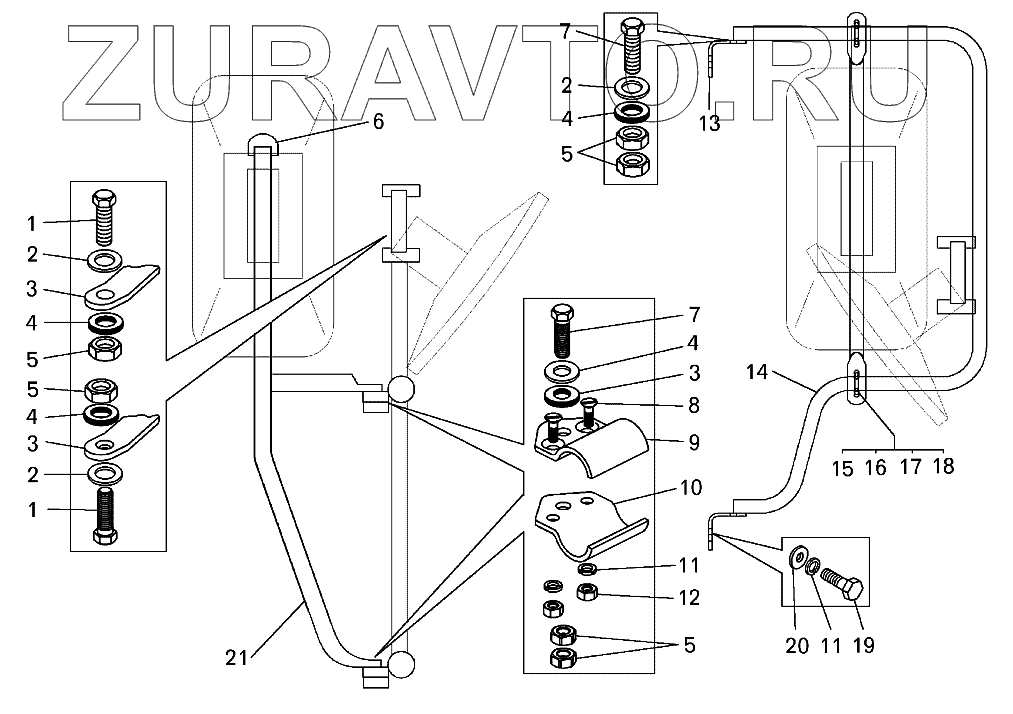 ZURAVTO.RU

7
2
4
5
13

6

1
2
3
4
5
5
4
3
2
1

7
4
3
8
9
10
11
12
5

14
15 16 17 18

20 11 19

21