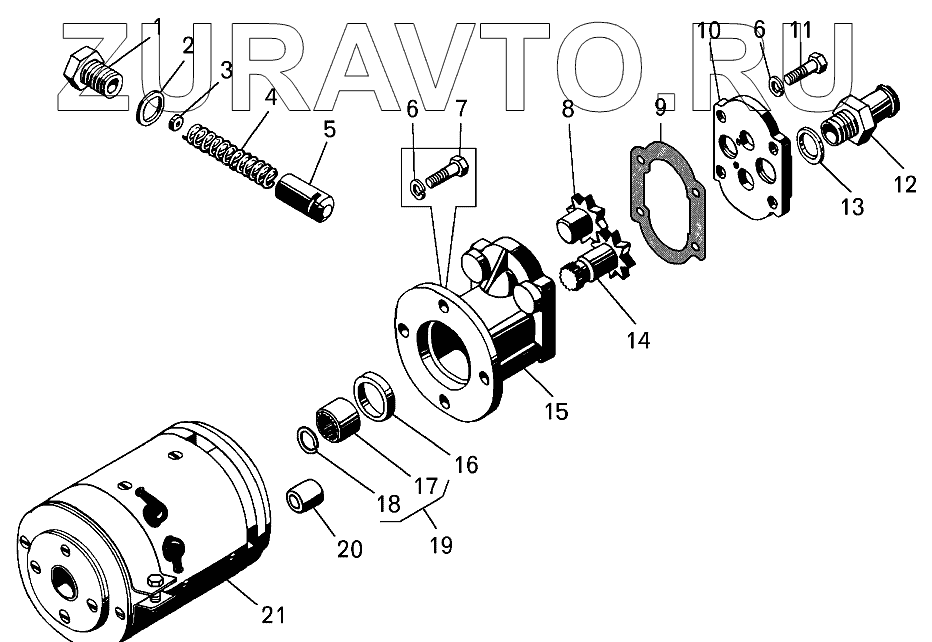 ZURAVTO.RU

1
2
3
4
5
6
7
8
9
10
6
11
12
13
14
15
16
17
18
19
20
21