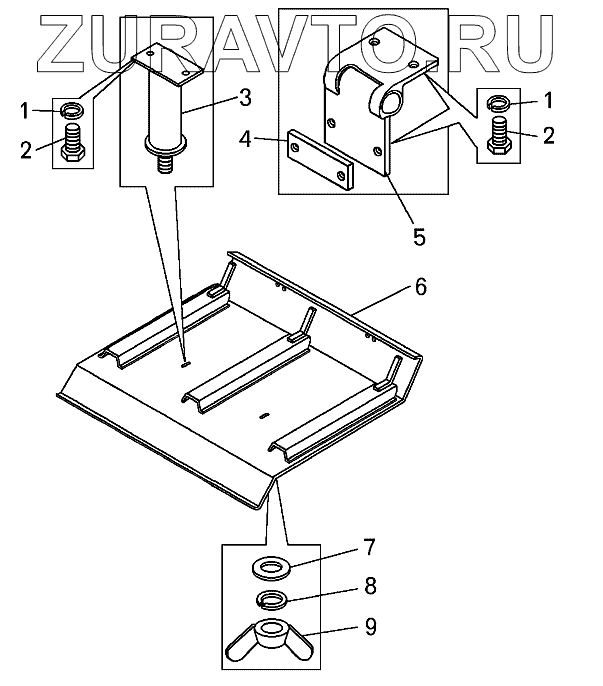 ZURAVTO.RU

1
2
3
4
1
2
5
6
7
8
9