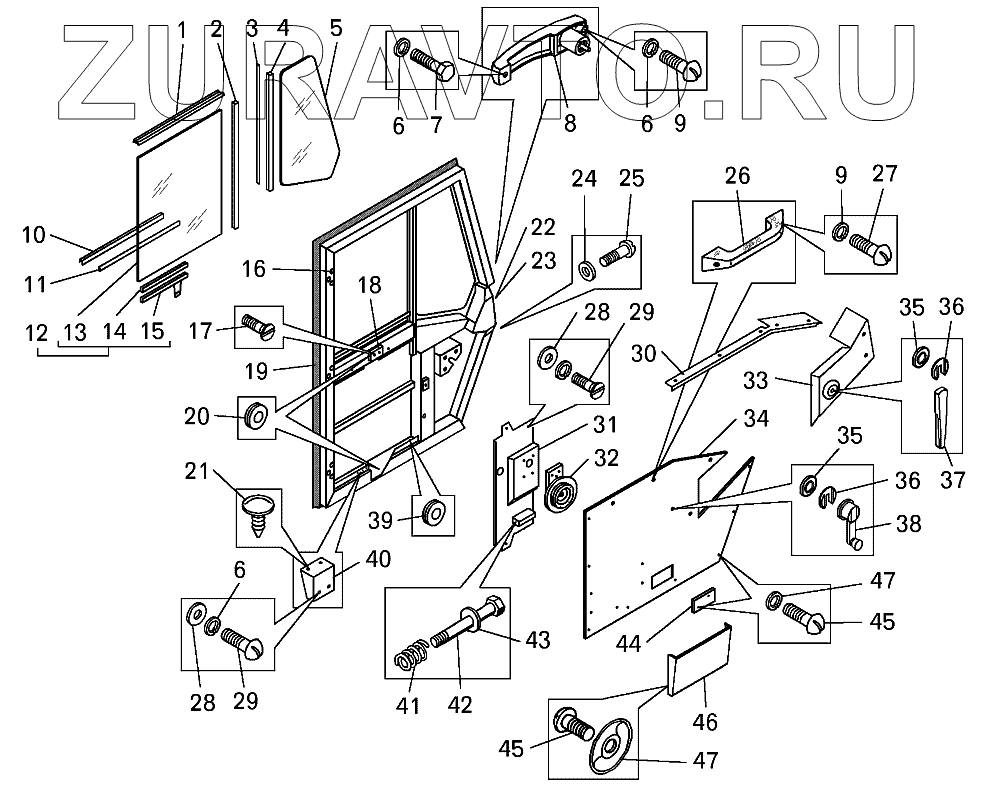 ZURAVTO.RU

1 2 3 4 5
6 7 8 6 9
10
11
12 13 14 15
16
17 18
19
20
21
22
23
24 25
26
9 27
28 29
30
31
32
33
34
35 36
37
35
36
38
39
40
6
28 29
41 42 43
44
47
45
46
45
47