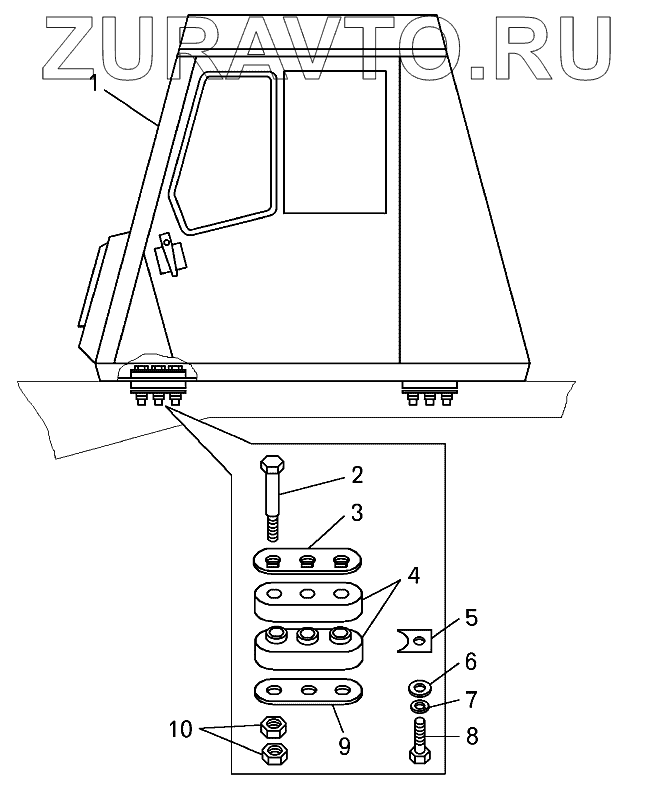 ZURAVTO.RU

1

2

3

4

5

6

7

8

9

10