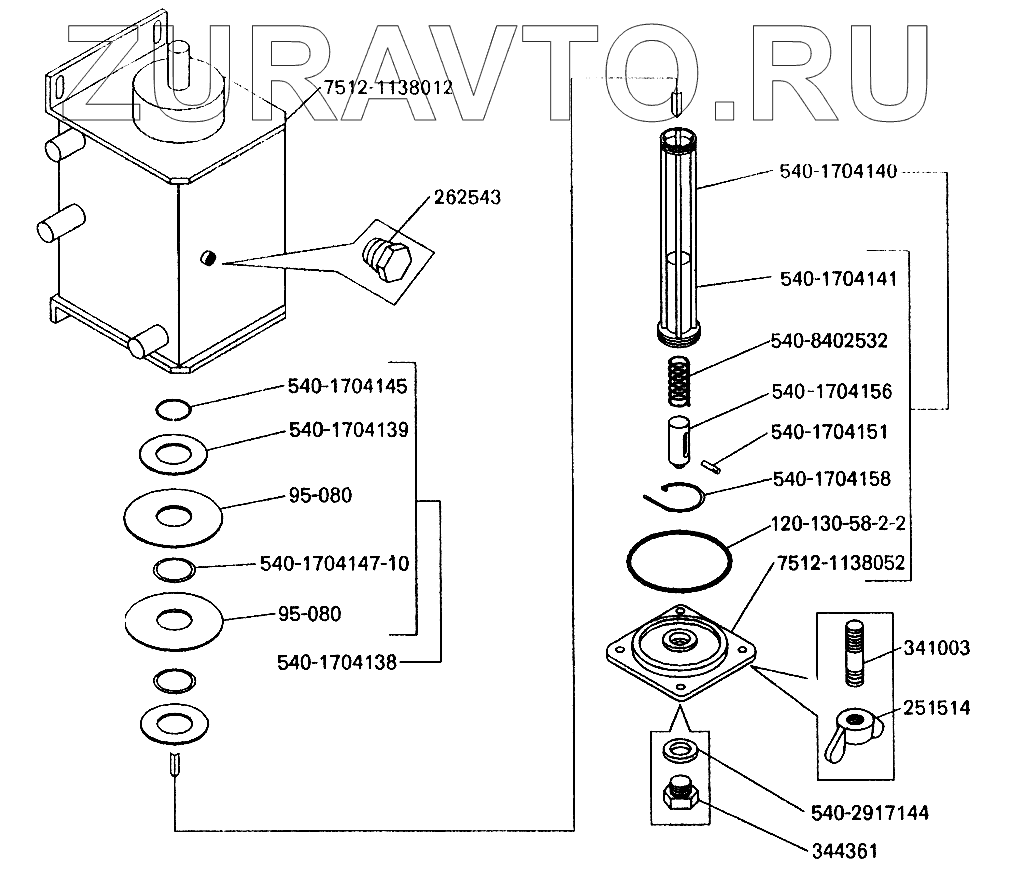 ZURAVTO.RU

7512-1138012

262543

540-1704145

540-1704139

95-080

540-1704147-10

95-080

540-1704138

540-1704140

540-1704141

540-8402532

540-1704156

540-1704151

540-1704158

120-130-58-2-2

7512-1138052

341003

251514

540-2917144

344361