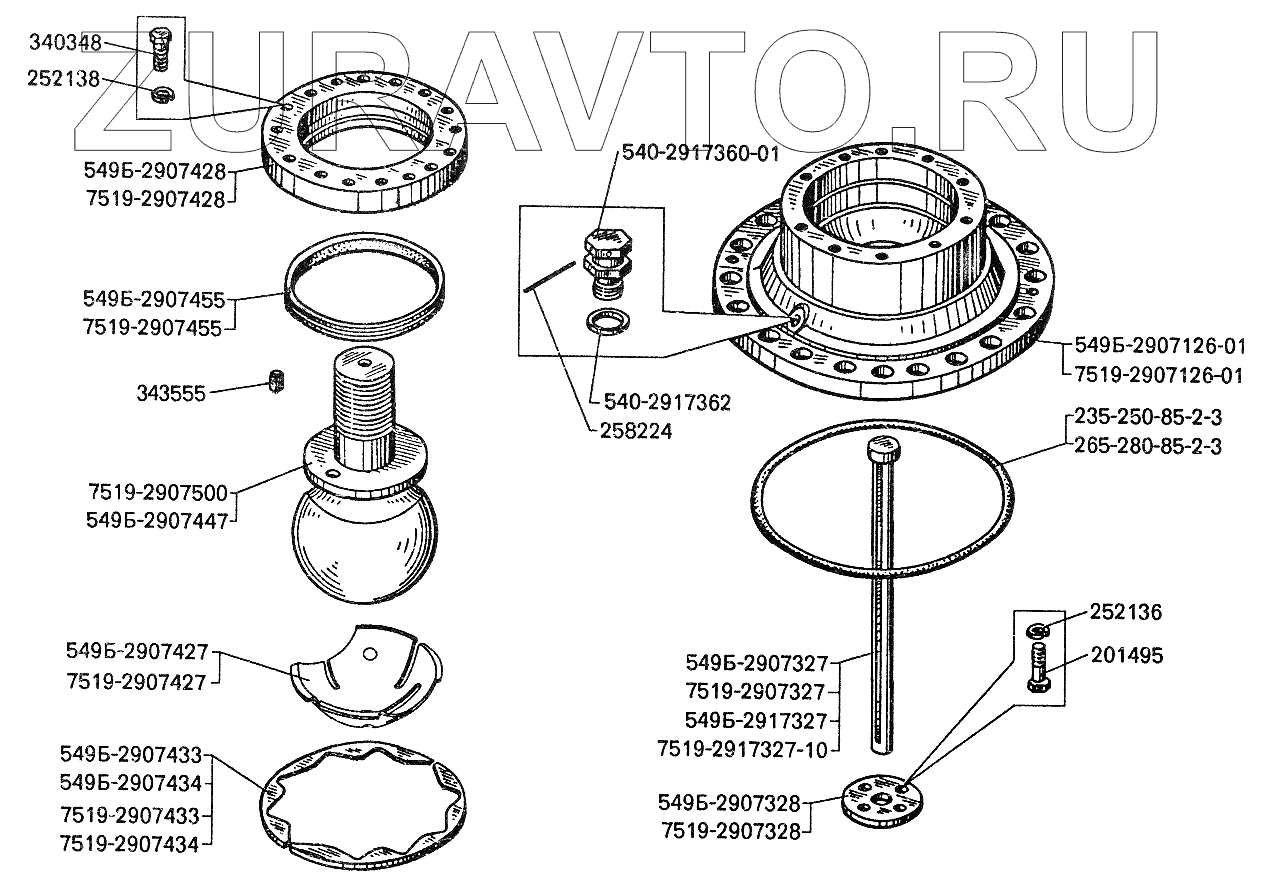 ZURAVTO.RU

340348
252138
549Б-2907428
7519-2907428
549Б-2907455
7519-2907455
343555
7519-2907500
549Б-2907447
549Б-2907427
7519-2907427
549Б-2907433
549Б-2907434
7519-2907433
7519-2907434

540-2917360-01
540-2917362
258224

549Б-2907126-01
7519-2907126-01
235-250-85-2-3
265-280-85-2-3
252136
201495
549Б-2907327
7519-2907327
549Б-2917327
7519-2917327-10
549Б-2907328
7519-2907328