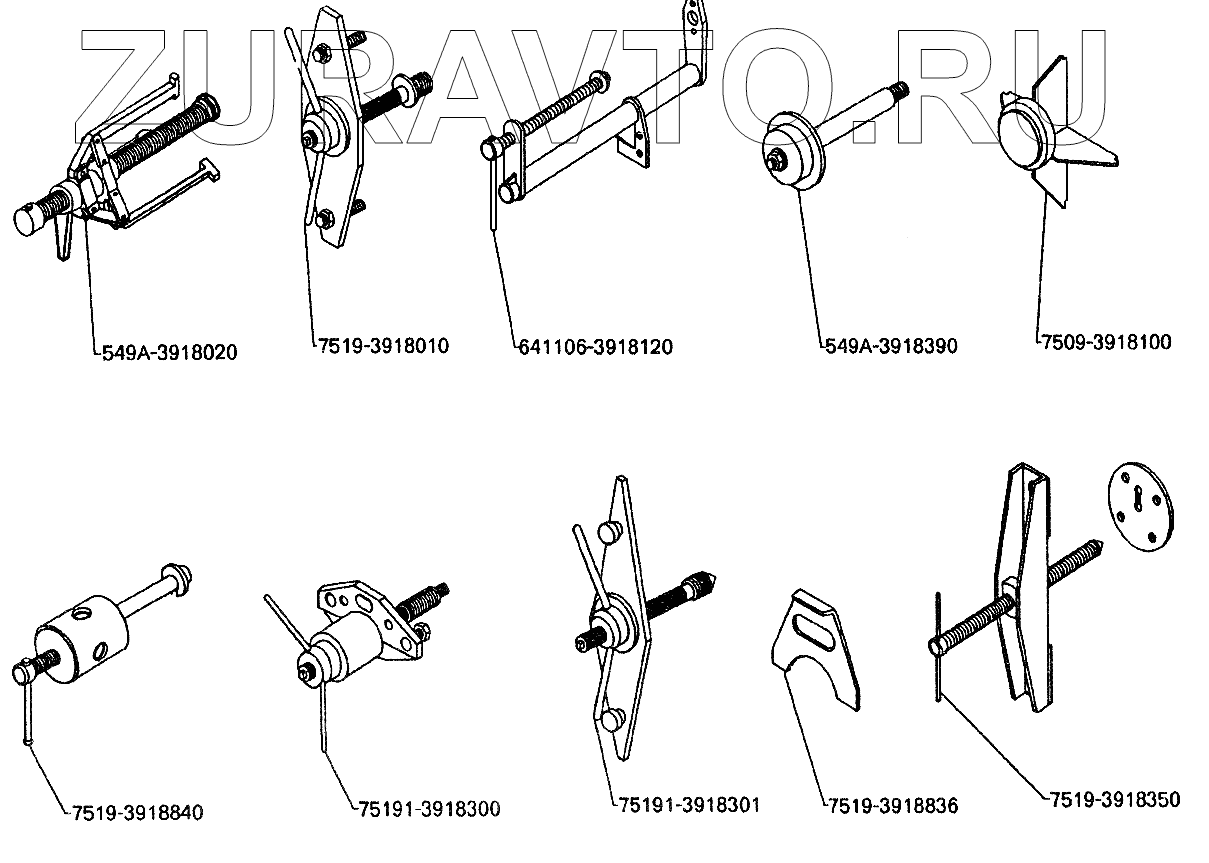 ZURAVTO.RU

549A-3918020
7519-3918010
641106-3918120
549A-3918390
7509-3918100

7519-3918840
75191-3918300
75191-3918301
7519-3918836
7519-3918350