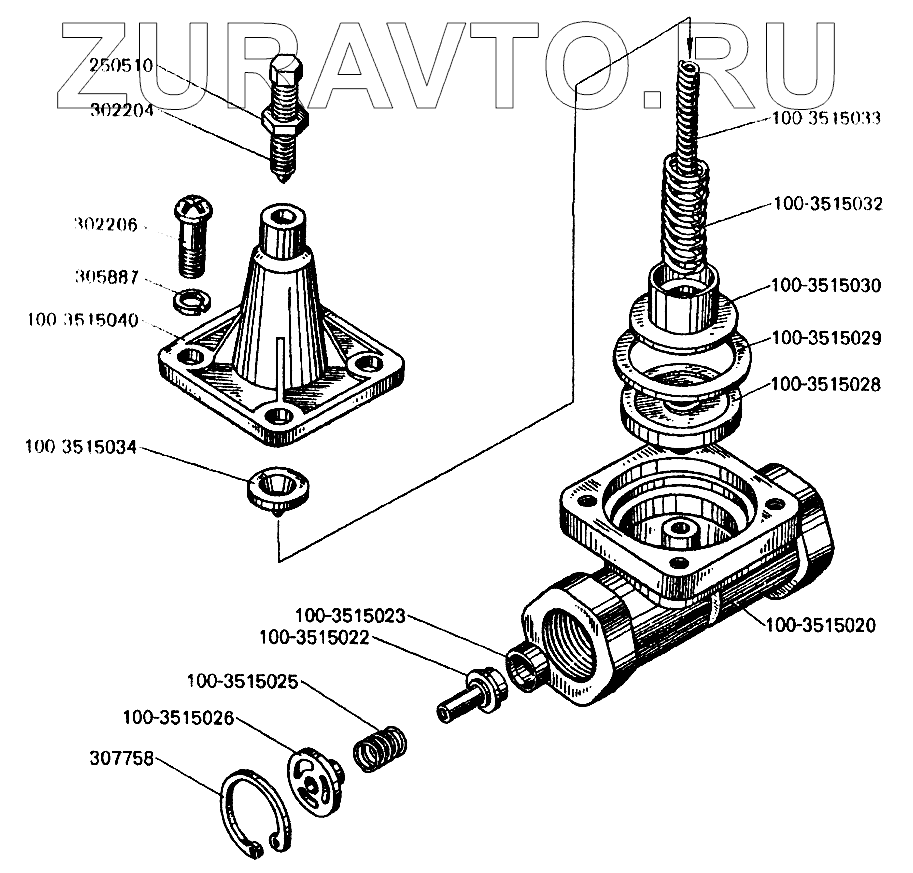 ZURAVTO.RU

250510
302204
302206
305887
100 3515040
100 3515034
100 3515033
100-3515032
100-3515030
100-3515029
100-3515028
100-3515020
100-3515023
100-3515022
100-3515025
100-3515026
307758