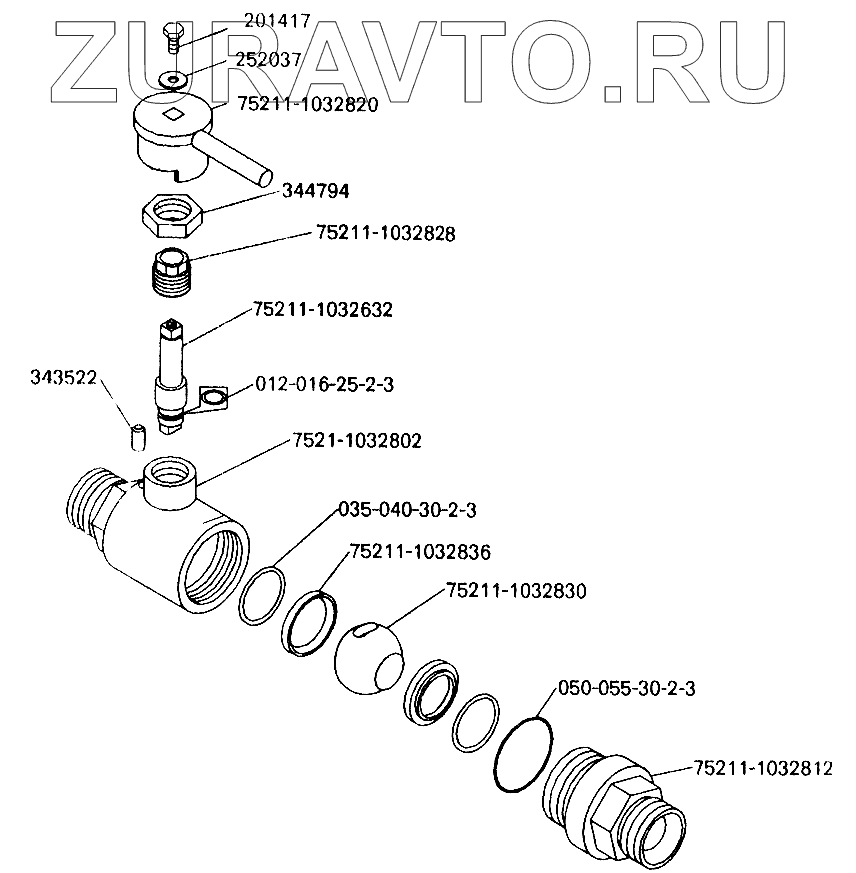 ZURAVTO.RU

201417
252037
75211-1032820
344794
75211-1032828
75211-1032632
343522
012-016-25-2-3
7521-1032802
035-040-30-2-3
75211-1032836
75211-1032830
050-055-30-2-3
75211-1032812