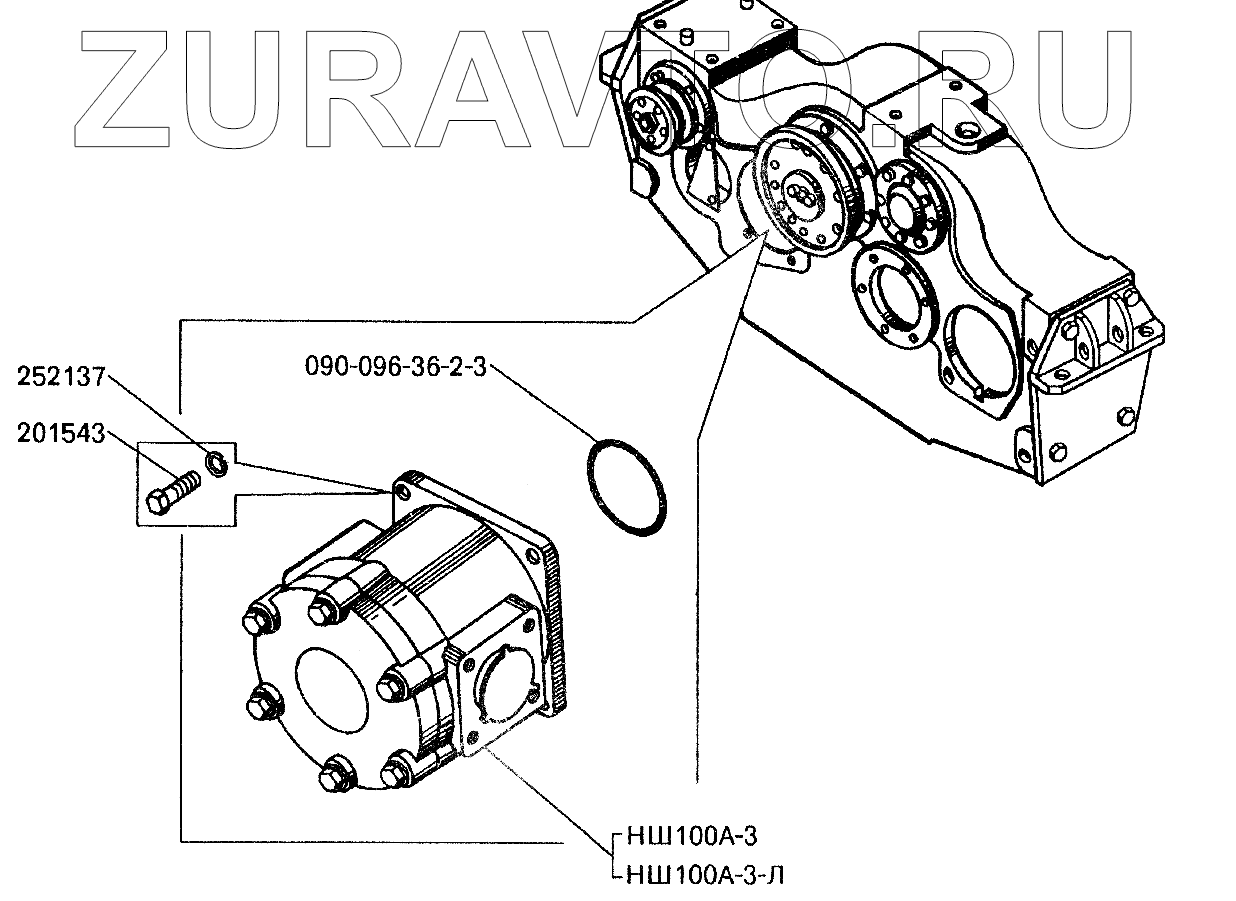 ZURAVTO.RU

252137
201543
090-096-36-2-3
НШ100А-3
НШ100А-3-Л