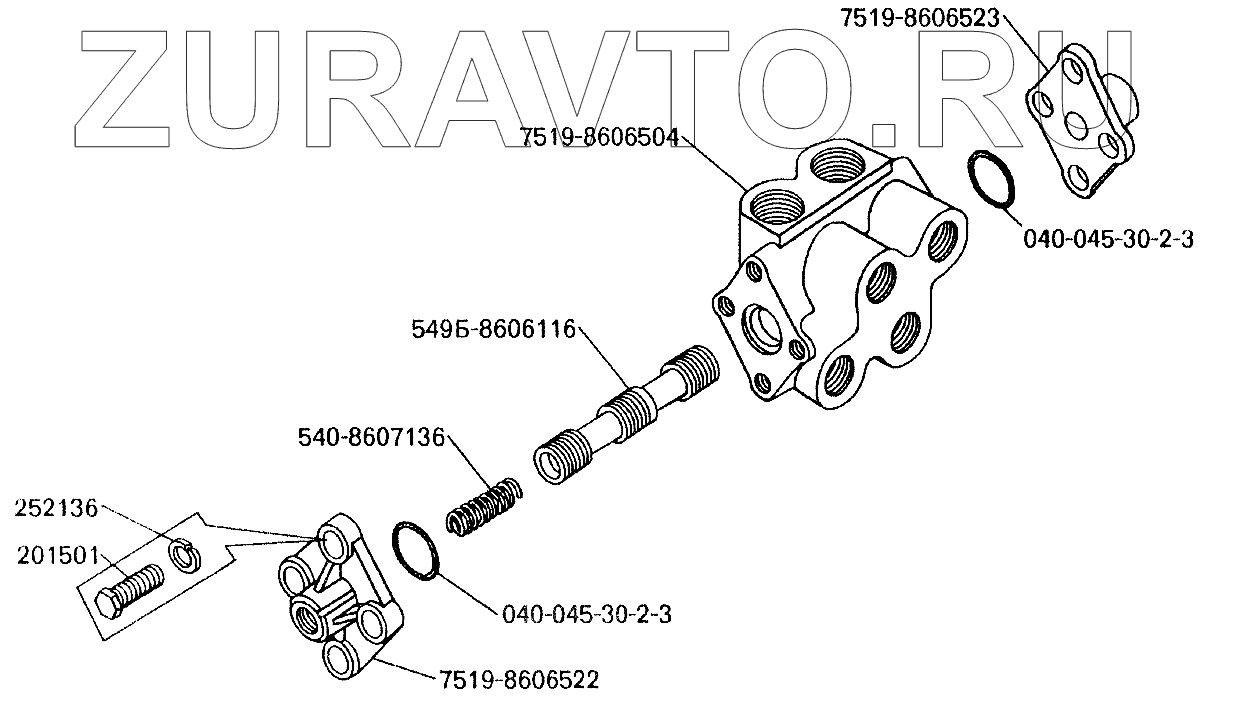 ZURAVTO.RU

7519-8606523

7519-8606504

040-045-30-2-3

549Б-8606116

540-8607136

252136

201501

040-045-30-2-3

7519-8606522