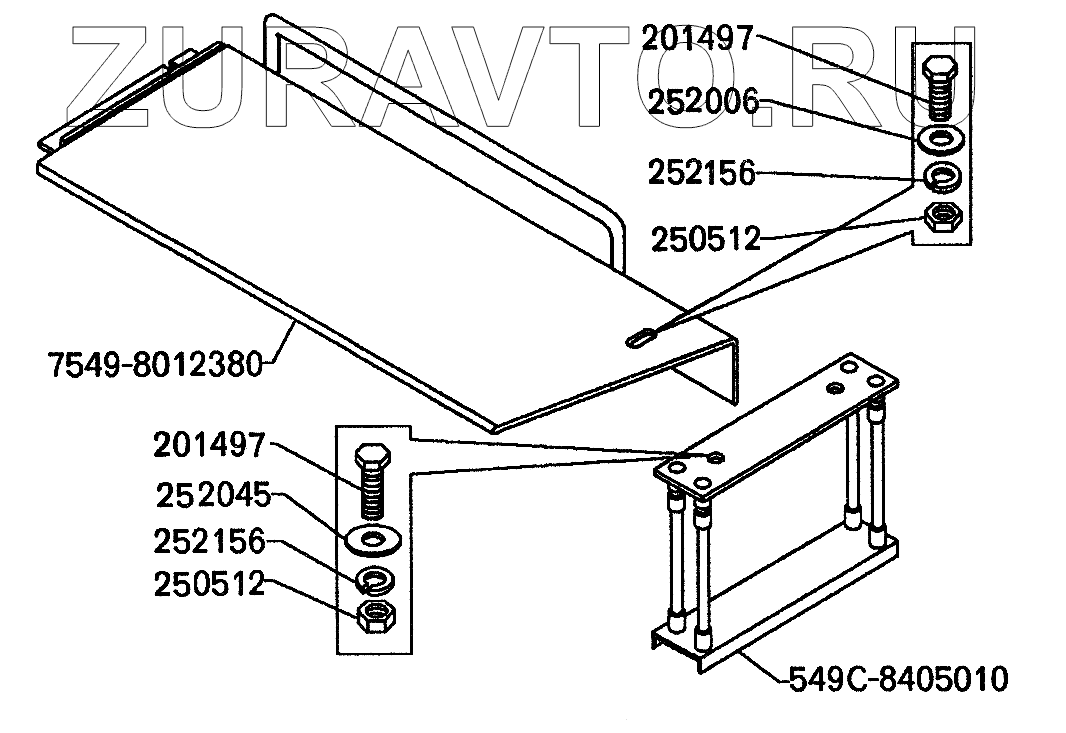 ZURAVTO.RU

201497
252006
252156
250512
7549-8012380
201497
252045
252156
250512
549C-8405010