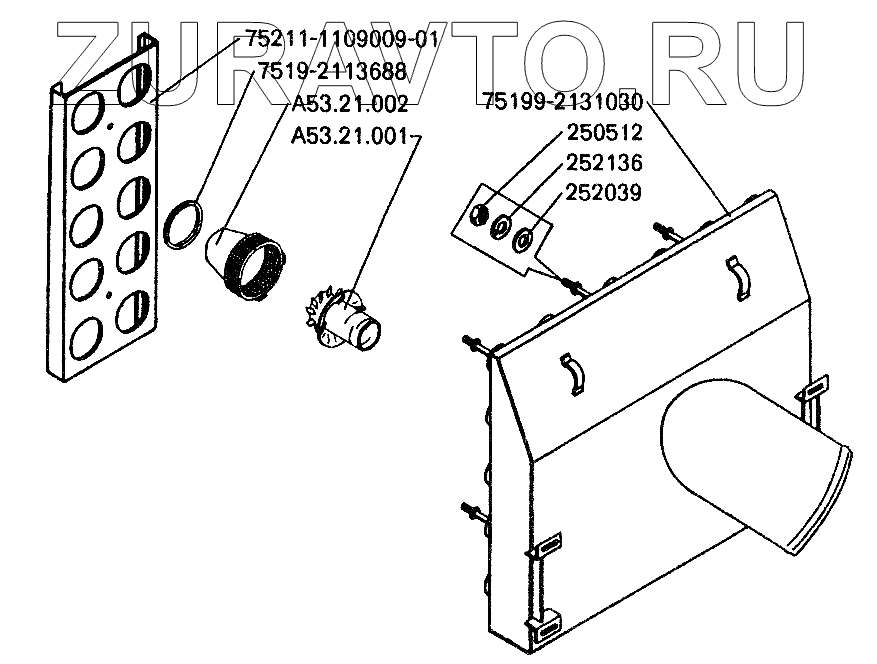 ZURAVTO.RU
75211-1109009-01
7519-2113688
A53.21.002
A53.21.001
75199-2131030
250512
252136
252039