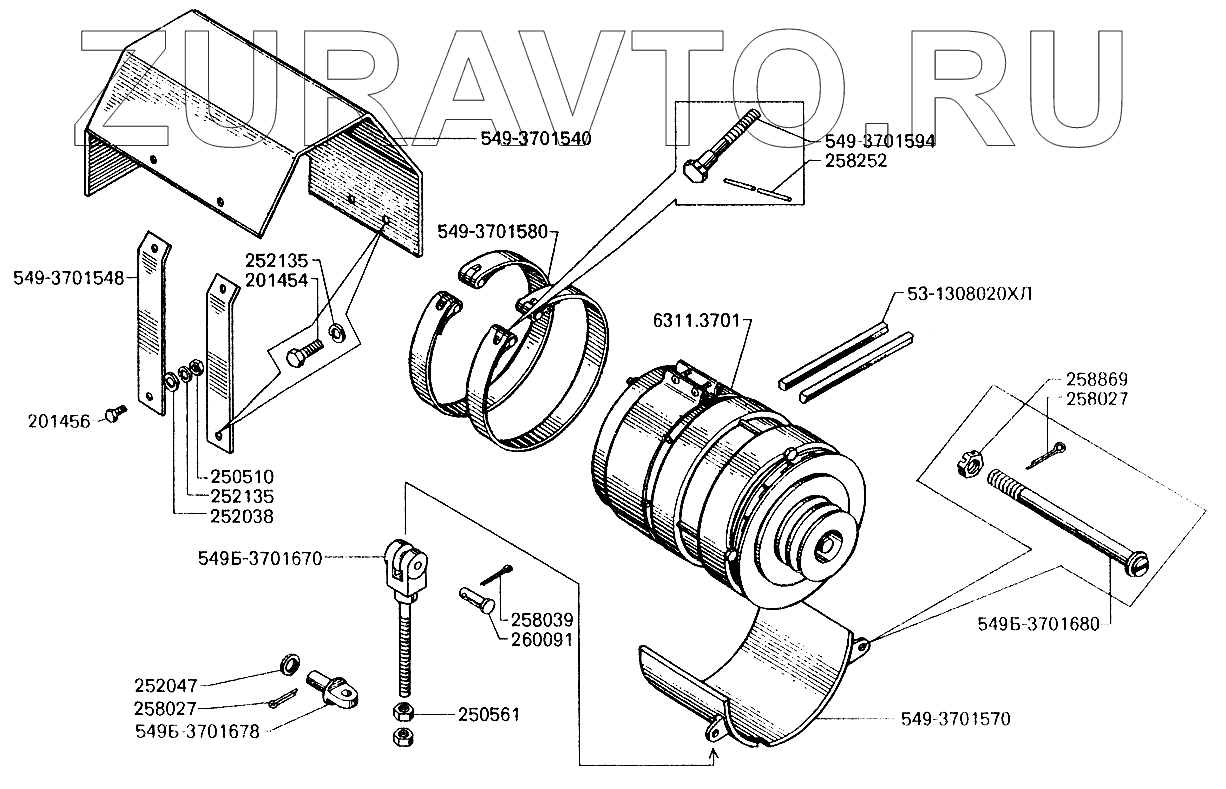 ZURAVTO.RU

549-3701540
549-3701594
258252
549-3701580
549-3701548
252135
201454
53-1308020ХЛ
6311.3701
258869
258027
201456
250510
252135
252038
549Б-3701670
258039
260091
549Б-3701680
252047
258027
549Б-3701678
250561
549-3701570