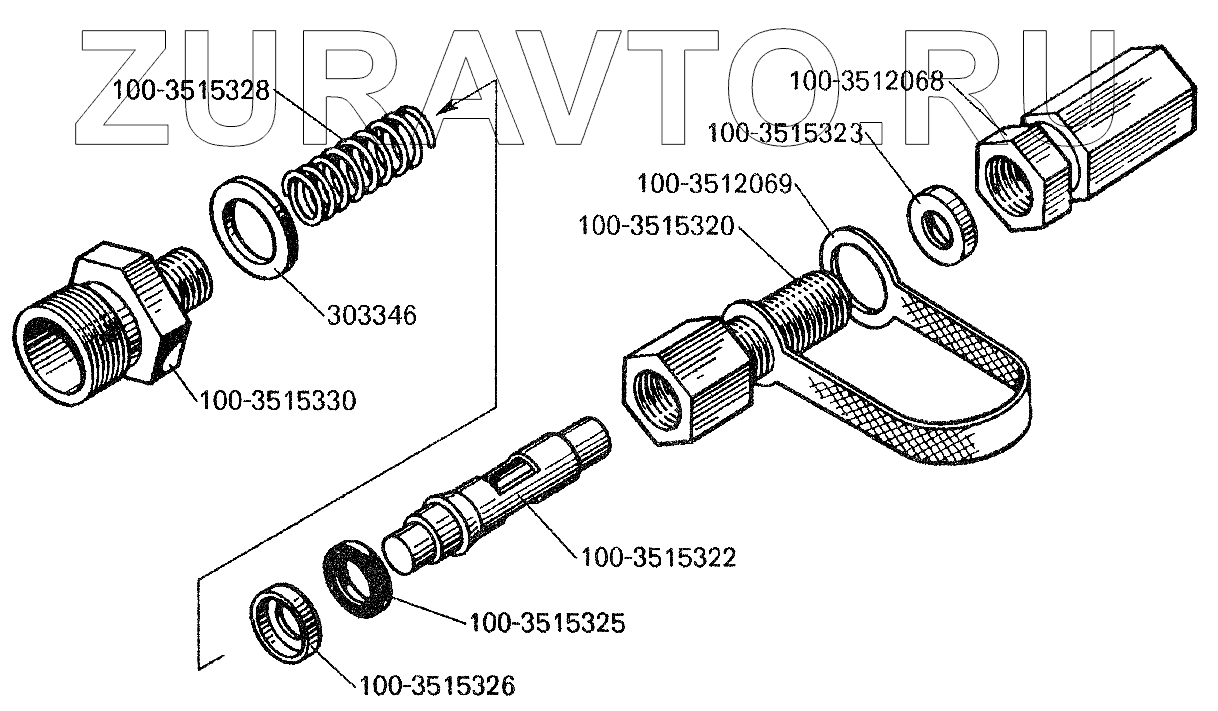 ZURAVTO.RU

100-3515328

100-3512068

100-3515323

100-3512069

100-3515320

303346

100-3515330

100-3515322

100-3515325

100-3515326